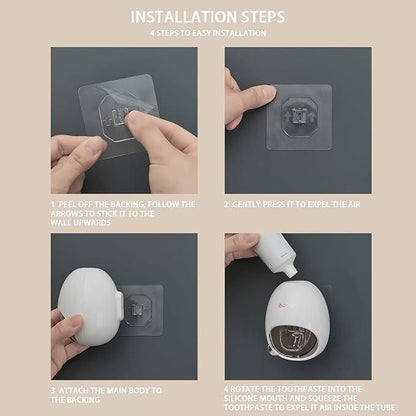 INSTALLATION STEPS
4 STEPS TO EASY INSTALLATION

1 PEEL OFF THE BACKING, FOLLOW THE ARROWS TO STICK IT TO THE WALL UPWARDS

2 GENTLY PRESS IT TO EXPEL THE AIR

3 ATTACH THE MAIN BODY TO THE BACKING

4 ROTATE THE TOOTHPASTE INTO THE SILICONE MOUTH AND SQUEEZE THE TOOTHPASTE TO EXPEL IT AIR INSIDE THE TUBE